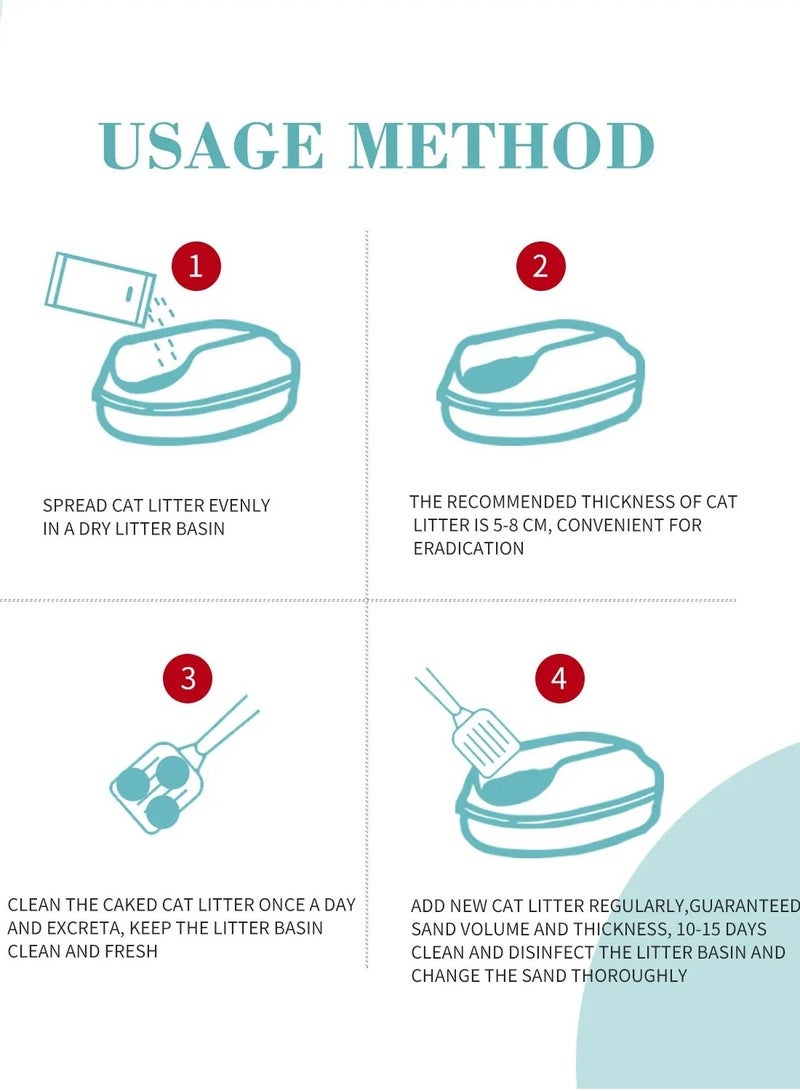 USAGE METHOD

1

SPREAD CAT LITTER EVENLY IN A DRY LITTER BASIN

2

THE RECOMMENDED THICKNESS OF CAT LITTER IS 5-8 CM, CONVENIENT FOR ERADICATION

3

CLEAN THE CAKED CAT LITTER ONCE A DAY AND EXCRETA, KEEP THE LITTER BASIN CLEAN AND FRESH

4

ADD NEW CAT LITTER REGULARLY,GUARANTEED SAND VOLUME AND THICKNESS, 10-15 DAYS CLEAN AND DISINFECT THE LITTER BASIN AND CHANGE THE SAND THOROUGHLY